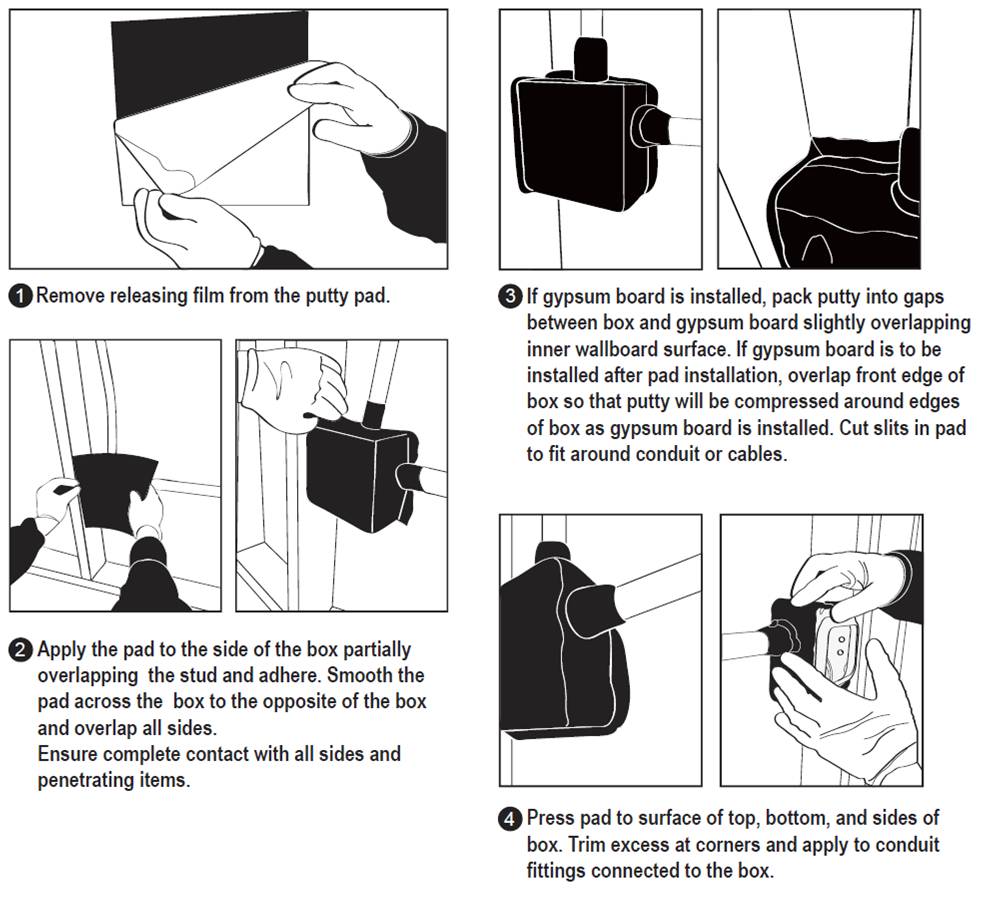 1 Remove releasing film from the putty pad.

2 Apply the pad to the side of the box partially overlapping the stud and adhere. Smooth the pad across the box to the opposite of the box and overlap all sides.
Ensure complete contact with all sides and penetrating items.

3 If gypsum board is installed, pack putty into gaps between box and gypsum board slightly overlapping inner wallboard surface. If gypsum board is to be installed after pad installation, overlap front edge of box so that putty will be compressed around edges of box as gypsum board is installed. Cut slits in pad to fit around conduit or cables.

4 Press pad to surface of top, bottom, and sides of box. Trim excess at corners and apply to conduit fittings connected to the box.